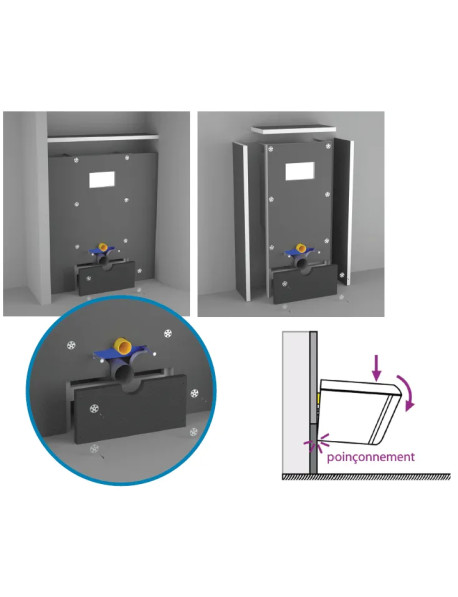 poinçonnement