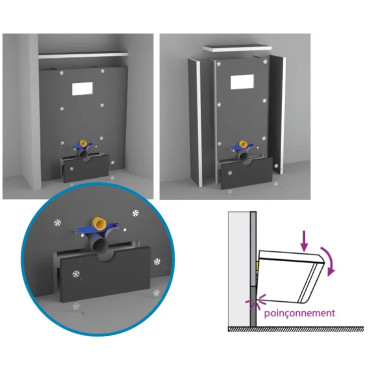 poinçonnement