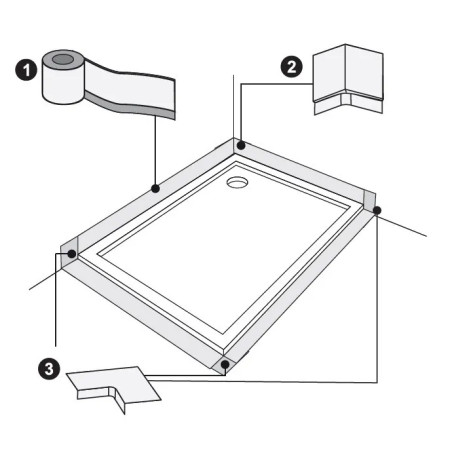 1
2
3