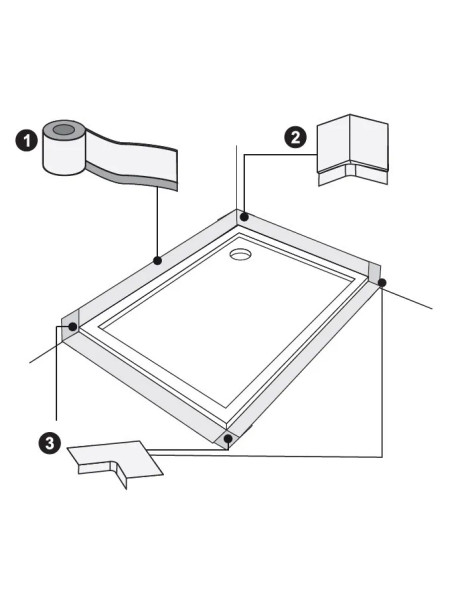 1
2
3