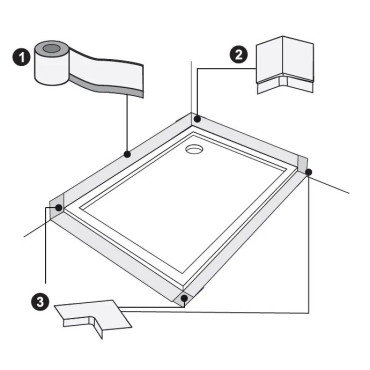 1
2
3