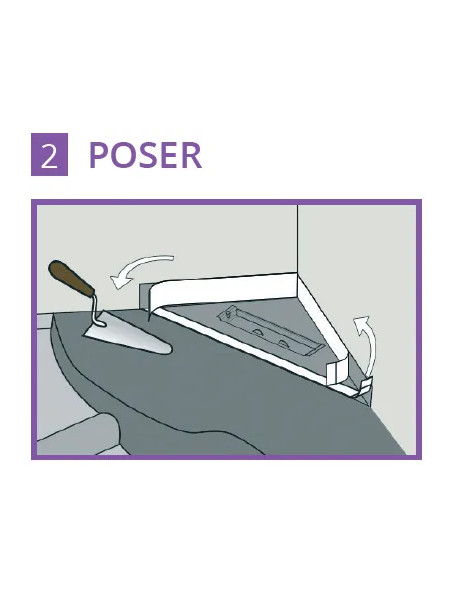 2 POSER