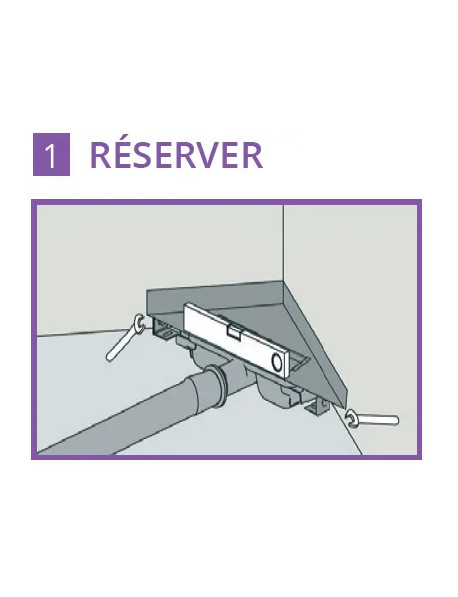 1 RÉSERVER